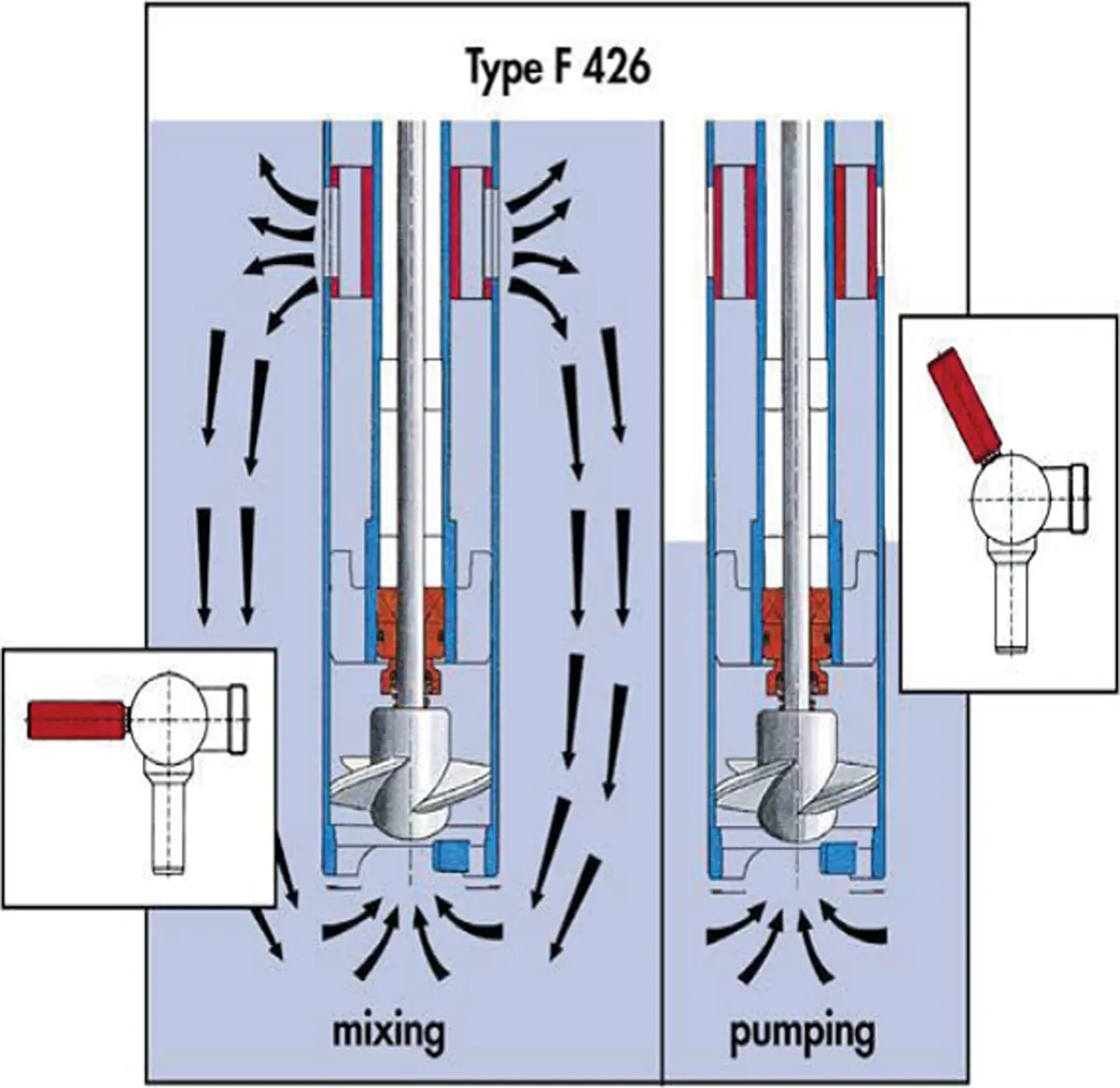 Type F 426

mixing

pumping